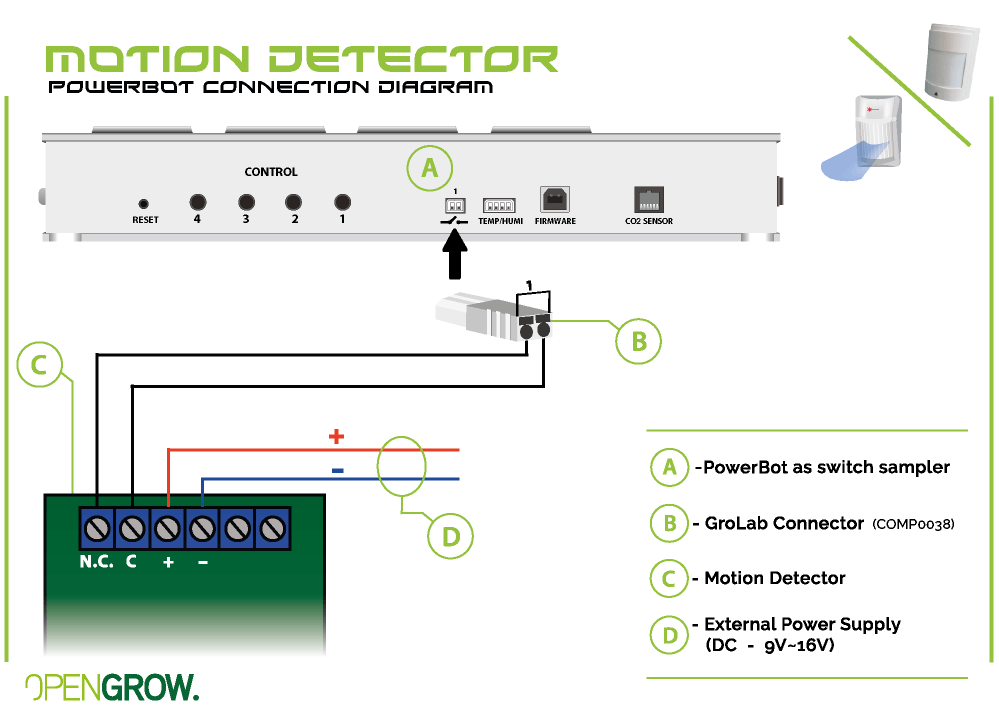 MOTION DETECTOR
POWERBOT CONNECTION DIAGRAM

CONTROL

RESET 4 3 2 1

A

1

TEMP/HUMI FIRMWARE CO2 SENSOR

1

B

C

+

-

D

N.C. C + -

A -PowerBot as switch sampler

B - GroLab Connector (COMP0038)

C - Motion Detector

D - External Power Supply (DC - 9V~16V)

OPENGROW.